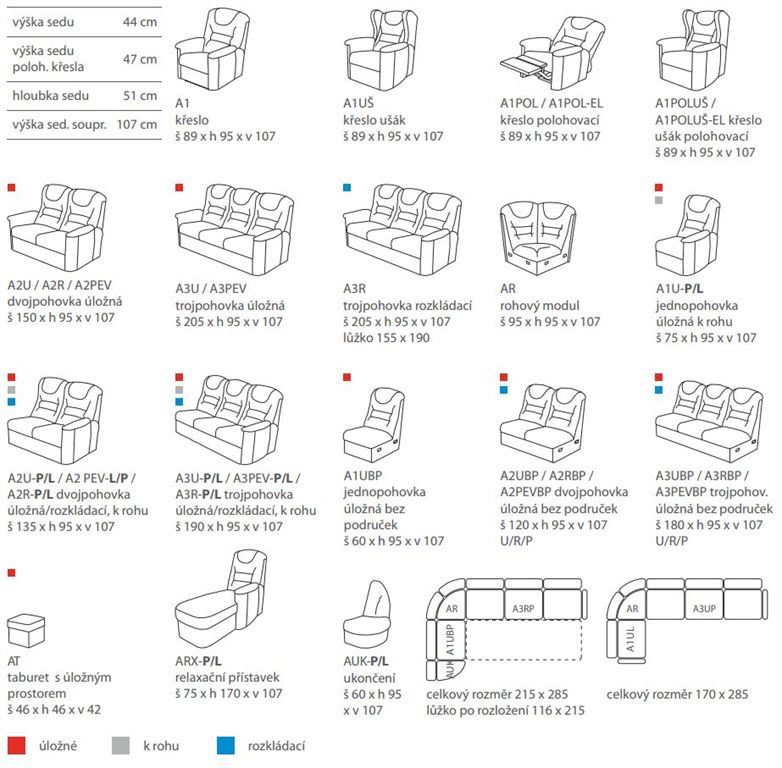 | výška sedu | 44 cm |
|---|---|
| výška sedu poloh. křesla | 47 cm |
| hloubka sedu | 51 cm |
| výška sed. soupr. | 107 cm |

A1
křeslo
š 89 x h 95 x v 107

A1UŠ
křeslo ušák
š 89 x h 95 x v 107

A1POL / A1POL-EL
křeslo polohovací
š 89 x h 95 x v 107

A1POLUŠ / A1POLUŠ-EL křeslo ušák polohovací
š 89 x h 95 x v 107

A2U / A2R / A2PEV
dvojpohovka úložná
š 150 x h 95 x v 107

A3U / A3PEV
trojpohovka úložná
š 205 x h 95 x v 107

A3R
trojpohovka rozkládací
š 205 x h 95 x v 107
lůžko 155 x 190

AR
rohový modul
š 95 x h 95 x v 107

A1U-P/L
jednopohovka úložná k rohu
š 75 x h 95 x v 107

A2U-P/L / A2 PEV-L/P / A2R-P/L dvojpohovka úložná/rozkládací, k rohu
š 135 x h 95 x v 107

A3U-P/L / A3PEV-P/L / A3R-P/L trojpohovka úložná/rozkládací, k rohu
š 190 x h 95 x v 107

A1UBP
jednopohovka úložná bez područek
š 60 x h 95 x v 107

A2UBP / A2RBP / A2PEVBP dvojpohovka úložná bez područek
š 120 x h 95 x v 107
U/R/P

A3UBP / A3RBP / A3PEVBP trojpohov. úložná bez područek
š 180 x h 95 x v 107
U/R/P

AT
taburet s úložným prostorem
š 46 x h 46 x v 42

ARX-P/L
relaxační přístavek
š 75 x h 170 x v 107

AUK-P/L
ukončení
š 60 x h 95 x v 107

AR A3RP A1UBP AUK
celkový rozměr 215 x 285
lůžko po rozložení 116 x 215

AR A3UP A1UL
celkový rozměr 170 x 285

úložné k rohu rozkládací